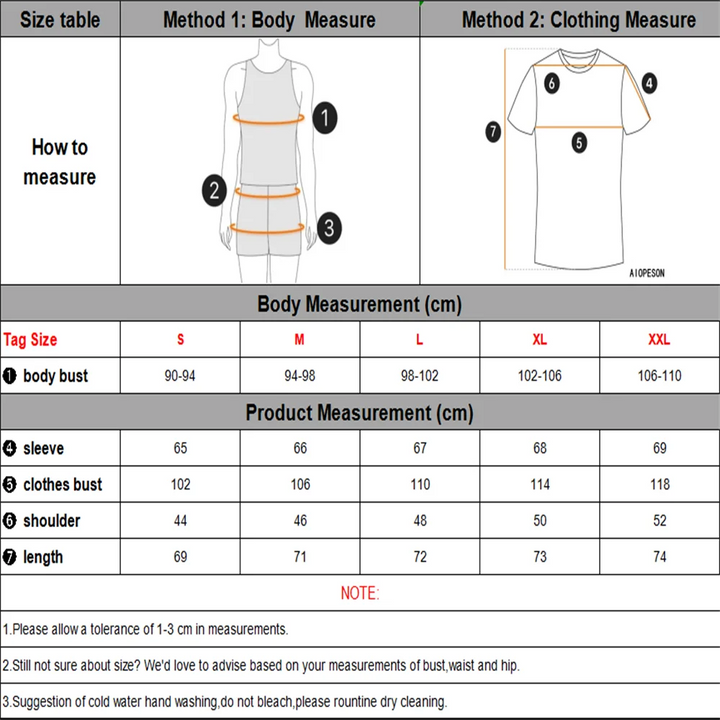 | Size table | Method 1: Body Measure | Method 2: Clothing Measure |
|---|---|---|
| How to measure | 1 2 3 | 6 4 7 5 AIOPESON |

Body Measurement (cm)

| Tag Size | S | M | L | XL | XXL |
|---|---|---|---|---|---|
| ❶ body bust | 90-94 | 94-98 | 98-102 | 102-106 | 106-110 |

Product Measurement (cm)

| | | | | | |
|---|---|---|---|---|---|
| ❹ sleeve | 65 | 66 | 67 | 68 | 69 |
| ❺ clothes bust | 102 | 106 | 110 | 114 | 118 |
| ❻ shoulder | 44 | 46 | 48 | 50 | 52 |
| ❼ length | 69 | 71 | 72 | 73 | 74 |

NOTE:

1.Please allow a tolerance of 1-3 cm in measurements.

2.Still not sure about size? We'd love to advise based on your measurements of bust,waist and hip.

3.Suggestion of cold water hand washing,do not bleach,please rountine dry cleaning.