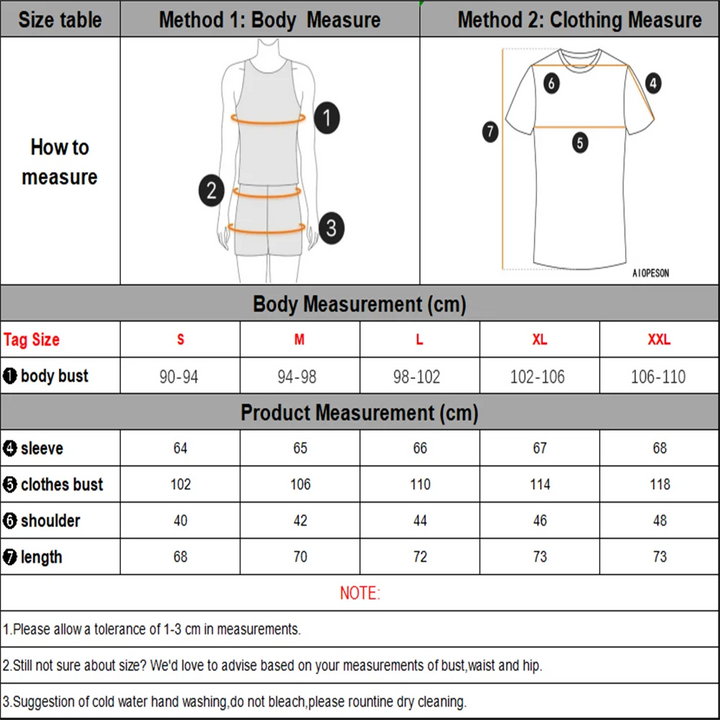 | Size table | Method 1: Body Measure | Method 2: Clothing Measure |
|---|---|---|
| How to measure | 1 2 3 | 6 4 7 5 AIOPESON |

Body Measurement (cm)

| Tag Size | S | M | L | XL | XXL |
|---|---|---|---|---|---|
| ❶ body bust | 90-94 | 94-98 | 98-102 | 102-106 | 106-110 |

Product Measurement (cm)

| | | | | | |
|---|---|---|---|---|---|
| ❹ sleeve | 64 | 65 | 66 | 67 | 68 |
| ❺ clothes bust | 102 | 106 | 110 | 114 | 118 |
| ❻ shoulder | 40 | 42 | 44 | 46 | 48 |
| ❼ length | 68 | 70 | 72 | 73 | 73 |

NOTE:

1.Please allow a tolerance of 1-3 cm in measurements.

2.Still not sure about size? We'd love to advise based on your measurements of bust,waist and hip.

3.Suggestion of cold water hand washing,do not bleach,please rountine dry cleaning.